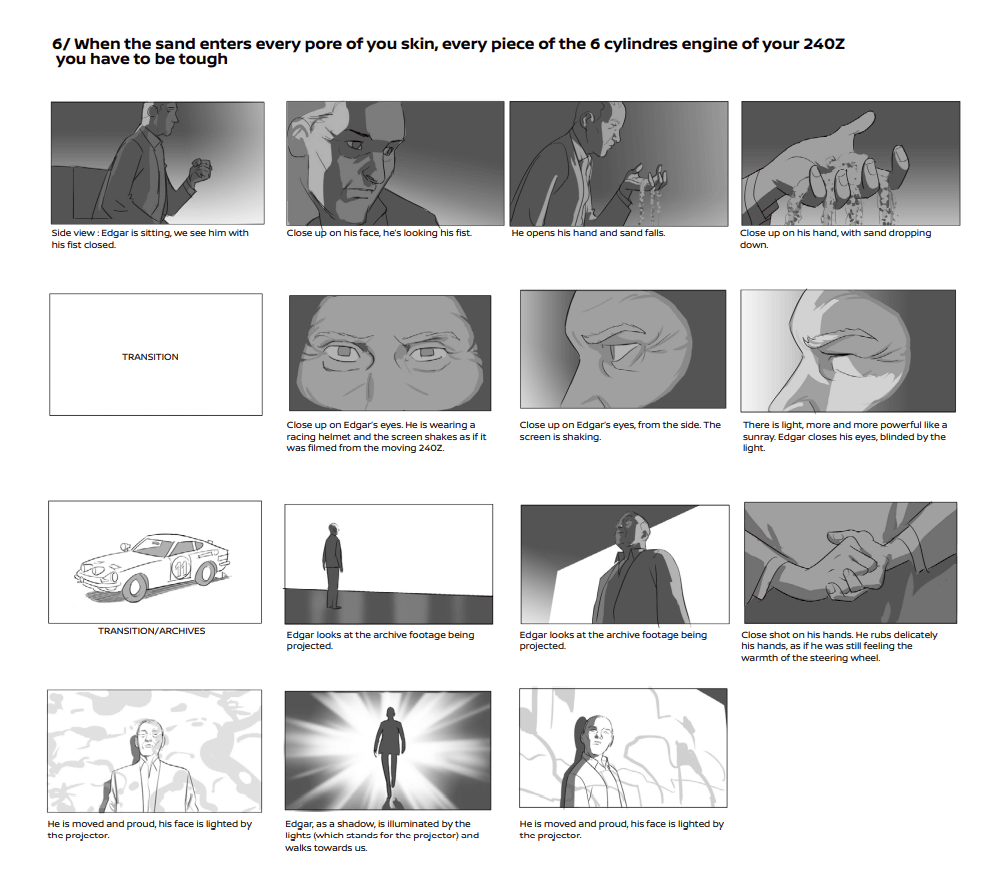 6/ When the sand enters every pore of you skin, every piece of the 6 cylindres engine of your 240Z you have to be tough

Side view : Edgar is sitting, we see him with his fist closed.

Close up on his face, he's looking his fist.

He opens his hand and sand falls.

Close up on his hand, with sand dropping down.

TRANSITION

Close up on Edgar's eyes. He is wearing a racing helmet and the screen shakes as if it was filmed from the moving 240Z.

Close up on Edgar's eyes, from the side. The screen is shaking.

There is light, more and more powerful like a sunray. Edgar closes his eyes, blinded by the light.

11

TRANSITION/ARCHIVES

Edgar looks at the archive footage being projected.

Edgar looks at the archive footage being projected.

Close shot on his hands. He rubs delicately his hands, as if he was still feeling the warmth of the steering wheel.

He is moved and proud, his face is lighted by the projector.

Edgar, as a shadow, is illuminated by the lights (which stands for the projector) and walks towards us.

He is moved and proud, his face is lighted by the projector.