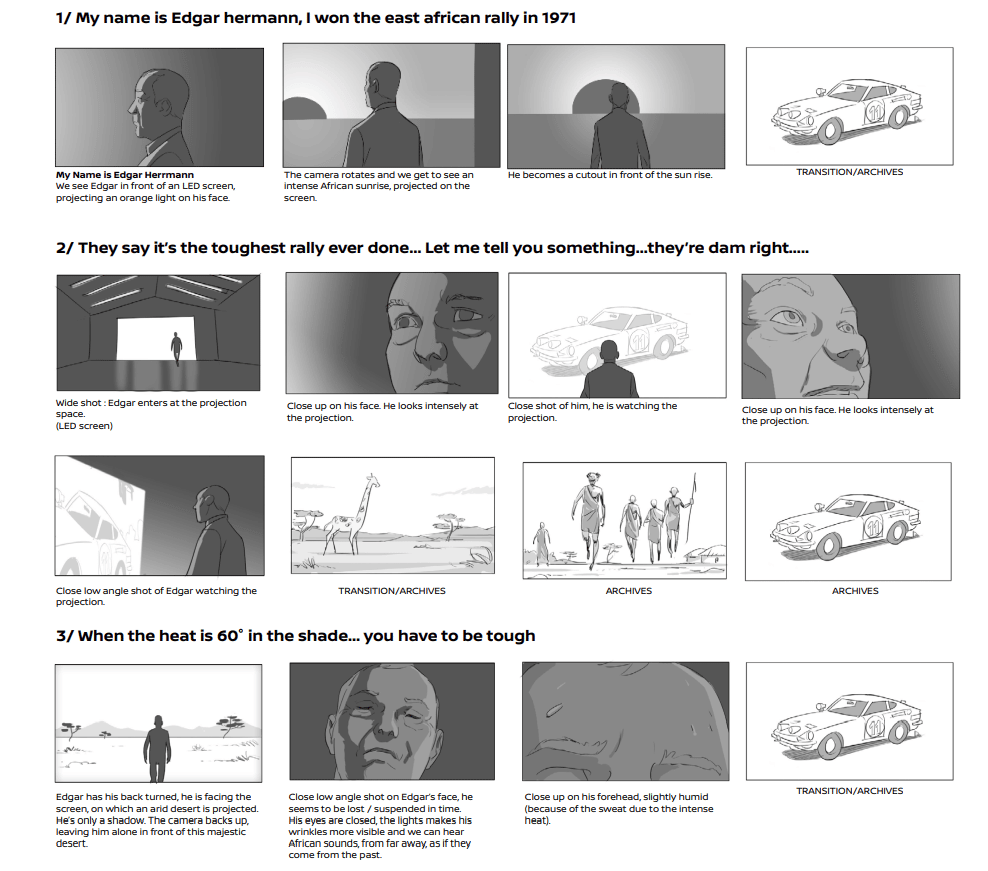 1/ My name is Edgar hermann, I won the east african rally in 1971

My Name is Edgar Herrmann
We see Edgar in front of an LED screen, projecting an orange light on his face.

The camera rotates and we get to see an intense African sunrise, projected on the screen.

He becomes a cutout in front of the sun rise.

TRANSITION/ARCHIVES

2/ They say it's the toughest rally ever done... Let me tell you something...they're dam right.....

Wide shot : Edgar enters at the projection space.
(LED screen)

Close up on his face. He looks intensely at the projection.

Close shot of him, he is watching the projection.

Close up on his face. He looks intensely at the projection.

Close low angle shot of Edgar watching the projection.

TRANSITION/ARCHIVES

ARCHIVES

ARCHIVES

3/ When the heat is 60° in the shade... you have to be tough

Edgar has his back turned, he is facing the screen, on which an arid desert is projected. He's only a shadow. The camera backs up, leaving him alone in front of this majestic desert.

Close low angle shot on Edgar's face, he seems to be lost / suspended in time. His eyes are closed, the lights makes his wrinkles more visible and we can hear African sounds, from far away, as if they come from the past.

Close up on his forehead, slightly humid (because of the sweat due to the intense heat).

TRANSITION/ARCHIVES